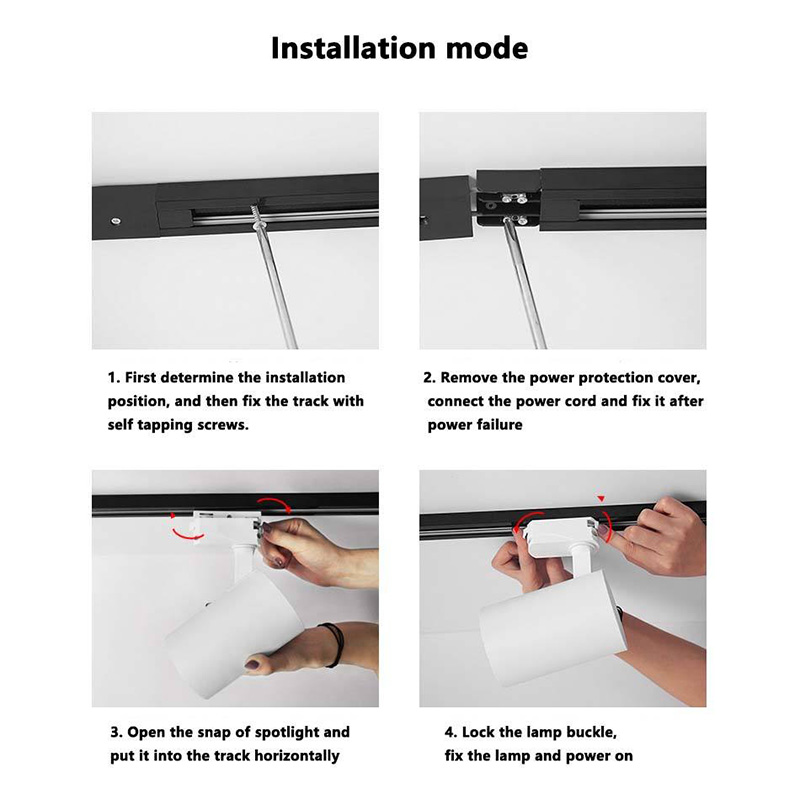 Installation mode

1. First determine the installation position, and then fix the track with self tapping screws.

2. Remove the power protection cover, connect the power cord and fix it after power failure

3. Open the snap of spotlight and put it into the track horizontally

4. Lock the lamp buckle, fix the lamp and power on